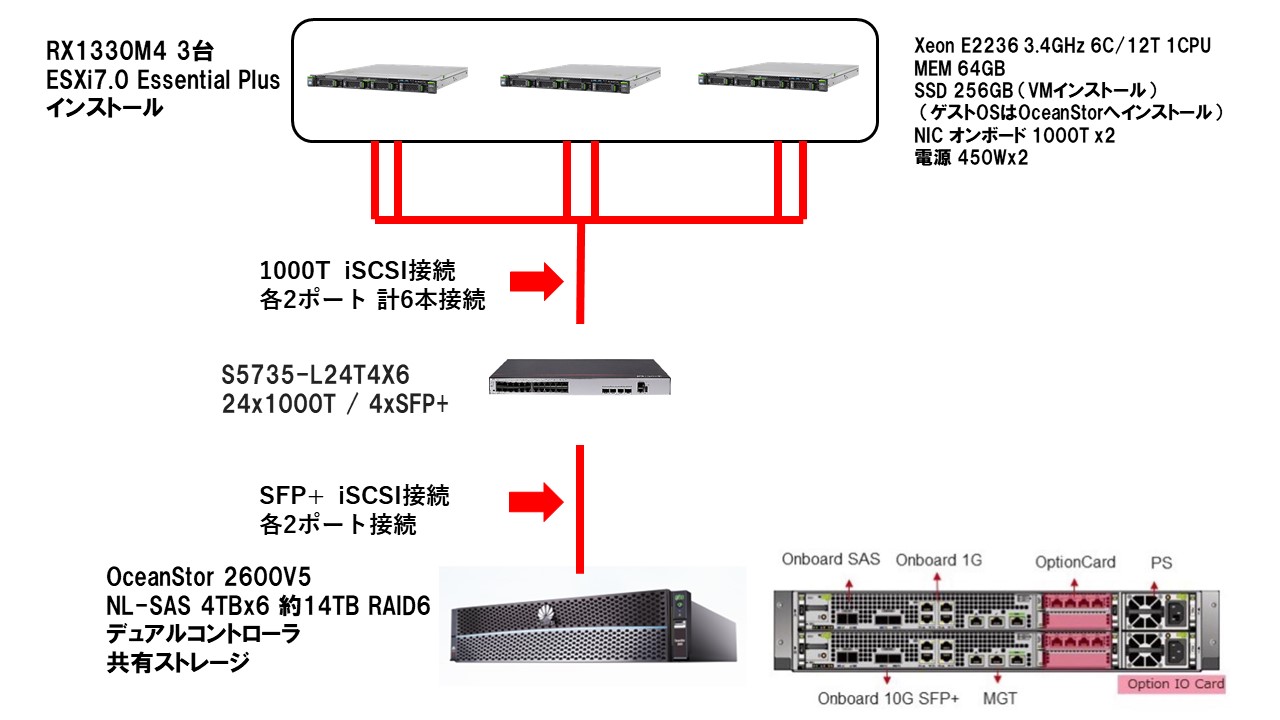 RX1330M4 3台
ESXi7.0 Essential Plus
インストール

Xeon E2236 3.4GHz 6C/12T 1CPU
MEM 64GB
SSD 256GB（VMインストール）
（ゲストOSはOceanStorへインストール）
NIC オンボード 1000T x2
電源 450Wx2

1000T iSCSI接続
各2ポート 計6本接続

S5735-L24T4X6
24x1000T / 4xSFP+

SFP+ iSCSI接続
各2ポート接続

OceanStor 2600V5
NL-SAS 4TBx6 約14TB RAID6
デュアルコントローラ
共有ストレージ

Onboard SAS
Onboard 1G
OptionCard
PS
Onboard 10G SFP+
MGT
Option IO Card